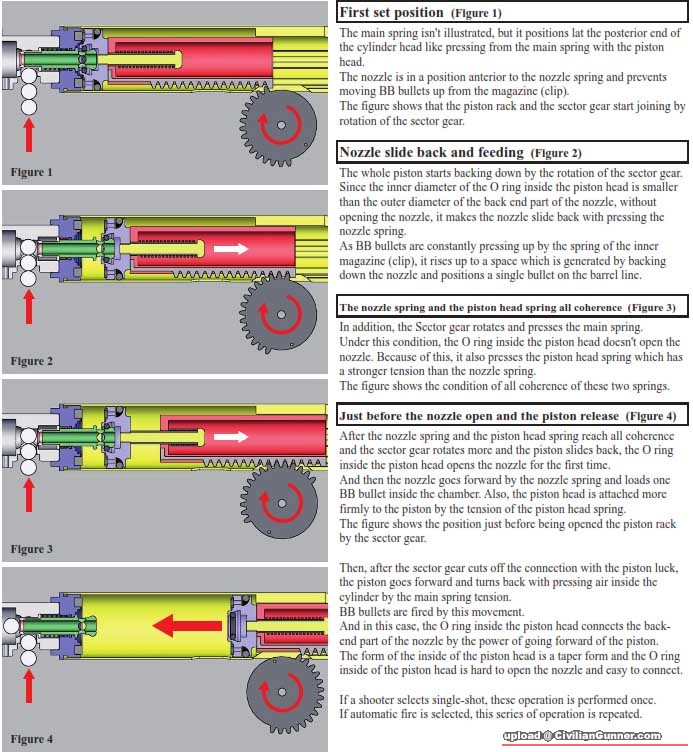 Figure 1

Figure 2

Figure 3

Figure 4

First set position (Figure 1)

The main spring isn't illustrated, but it positions lat the posterior end of the cylinder head like pressing from the main spring with the piston head.
The nozzle is in a position anterior to the nozzle spring and prevents moving BB bullets up from the magazine (clip).
The figure shows that the piston rack and the sector gear start joining by rotation of the sector gear.

Nozzle slide back and feeding (Figure 2)

The whole piston starts backing down by the rotation of the sector gear. Since the inner diameter of the O ring inside the piston head is smaller than the outer diameter of the back end part of the nozzle, without opening the nozzle, it makes the nozzle slide back with pressing the nozzle spring.
As BB bullets are constantly pressing up by the spring of the inner magazine (clip), it rises up to a space which is generated by backing down the nozzle and positions a single bullet on the barrel line.

The nozzle spring and the piston head spring all coherence (Figure 3)

In addition, the Sector gear rotates and presses the main spring.
Under this condition, the O ring inside the piston head doesn't open the nozzle. Because of this, it also presses the piston head spring which has a stronger tension than the nozzle spring.
The figure shows the condition of all coherence of these two springs.

Just before the nozzle open and the piston release (Figure 4)

After the nozzle spring and the piston head spring reach all coherence and the sector gear rotates more and the piston slides back, the O ring inside the piston head opens the nozzle for the first time.
And then the nozzle goes forward by the nozzle spring and loads one BB bullet inside the chamber. Also, the piston head is attached more firmly to the piston by the tension of the piston head spring.
The figure shows the position just before being opened the piston rack by the sector gear.

Then, after the sector gear cuts off the connection with the piston luck, the piston goes forward and turns back with pressing air inside the cylinder by the main spring tension.
BB bullets are fired by this movement.
And in this case, the O ring inside the piston head connects the back-end part of the nozzle by the power of going forward of the piston.
The form of the inside of the piston head is a taper form and the O ring inside of the piston head is hard to open the nozzle and easy to connect.

If a shooter selects single-shot, these operation is performed once.
If automatic fire is selected, this series of operation is repeated.

upload @ CivilianGunner.com