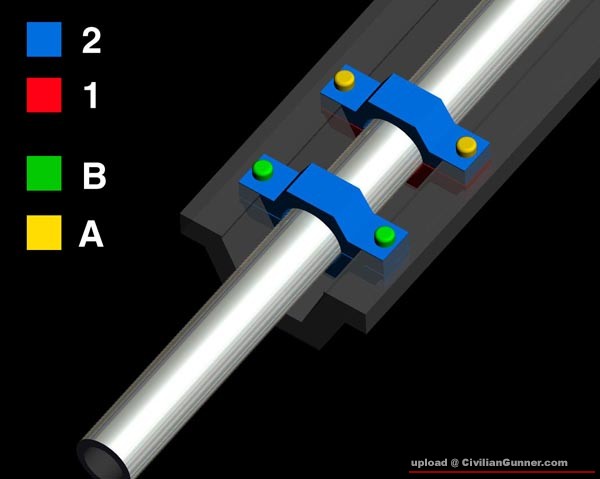 2
1
B
A

upload @ CivilianGunner.com