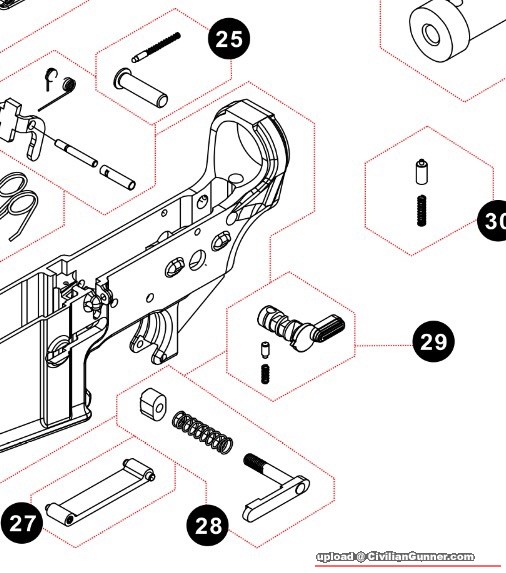 25

30

29

27

28

upload @ CivilianGunner.com