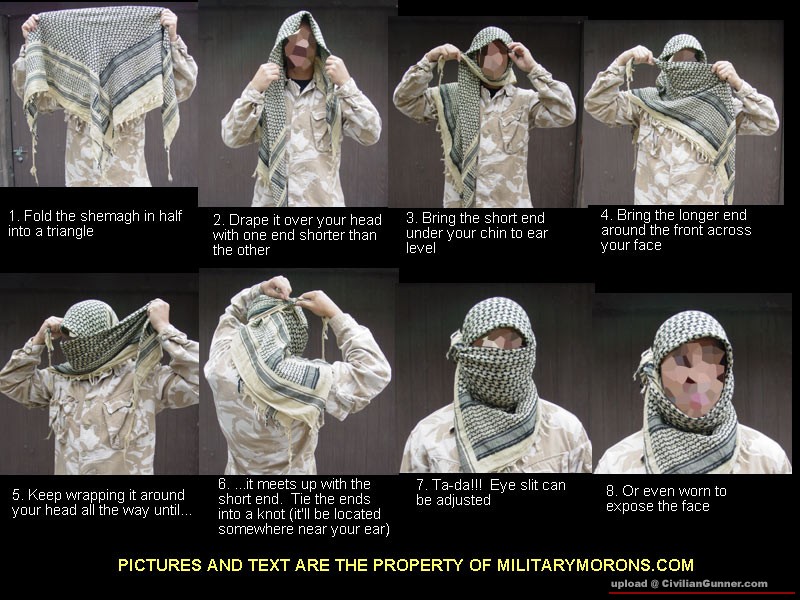 1. Fold the shemagh in half into a triangle

2. Drape it over your head with one end shorter than the other

3. Bring the short end under your chin to ear level

4. Bring the longer end around the front across your face

5. Keep wrapping it around your head all the way until...

6. ...it meets up with the short end. Tie the ends into a knot (it'll be located somewhere near your ear)

7. Ta-da!!! Eye slit can be adjusted

8. Or even worn to expose the face

PICTURES AND TEXT ARE THE PROPERTY OF MILITARYMORONS.COM

upload @ CivilianGunner.com